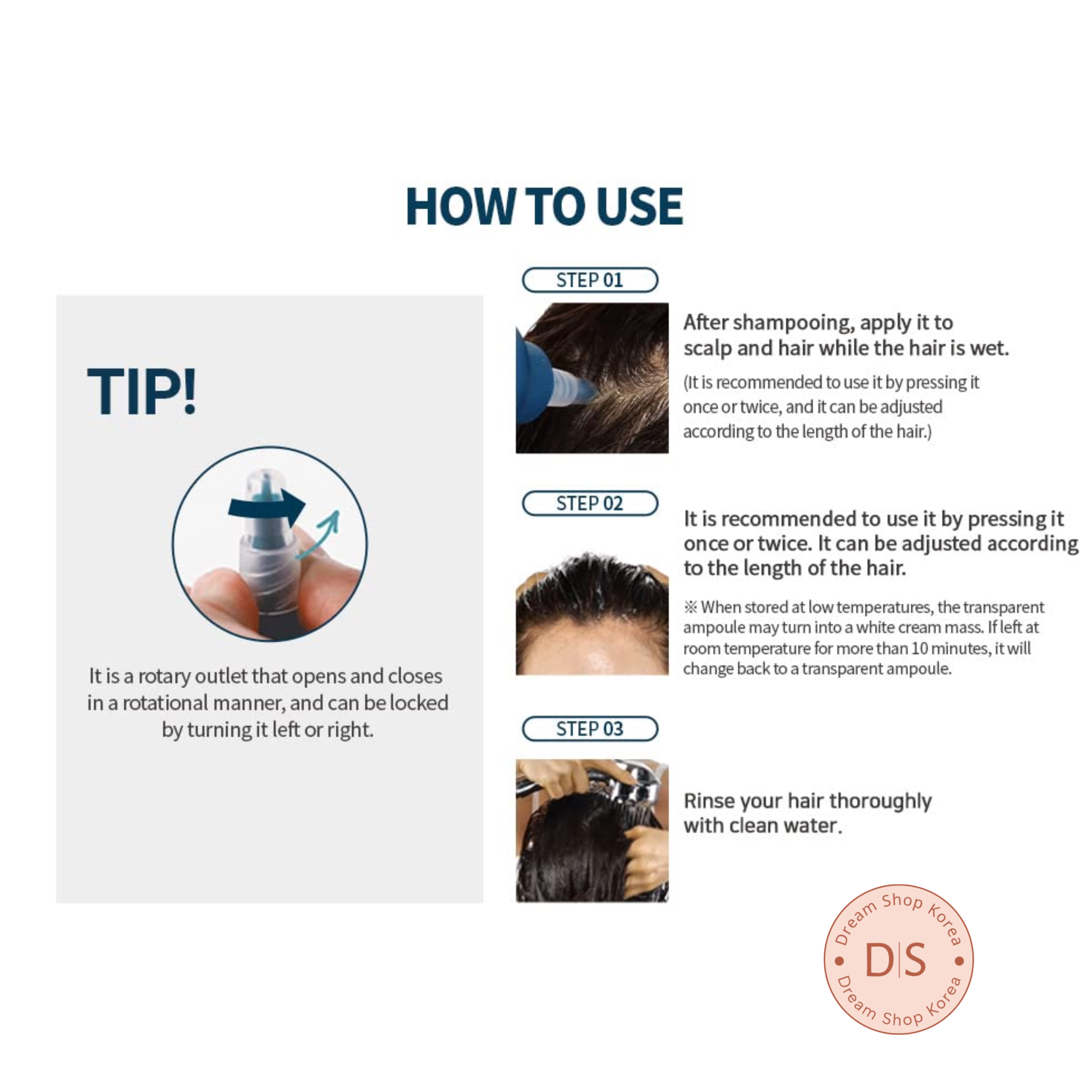 HOW TO USE

TIP!

It is a rotary outlet that opens and closes in a rotational manner, and can be locked by turning it left or right.

STEP 01

After shampooing, apply it to scalp and hair while the hair is wet.

(It is recommended to use it by pressing it once or twice, and it can be adjusted according to the length of the hair.)

STEP 02

It is recommended to use it by pressing it once or twice. It can be adjusted according to the length of the hair.

※ When stored at low temperatures, the transparent ampoule may turn into a white cream mass. If left at room temperature for more than 10 minutes, it will change back to a transparent ampoule.

STEP 03

Rinse your hair thoroughly with clean water.

Dream Shop Korea
D|S
Dream Shop Korea