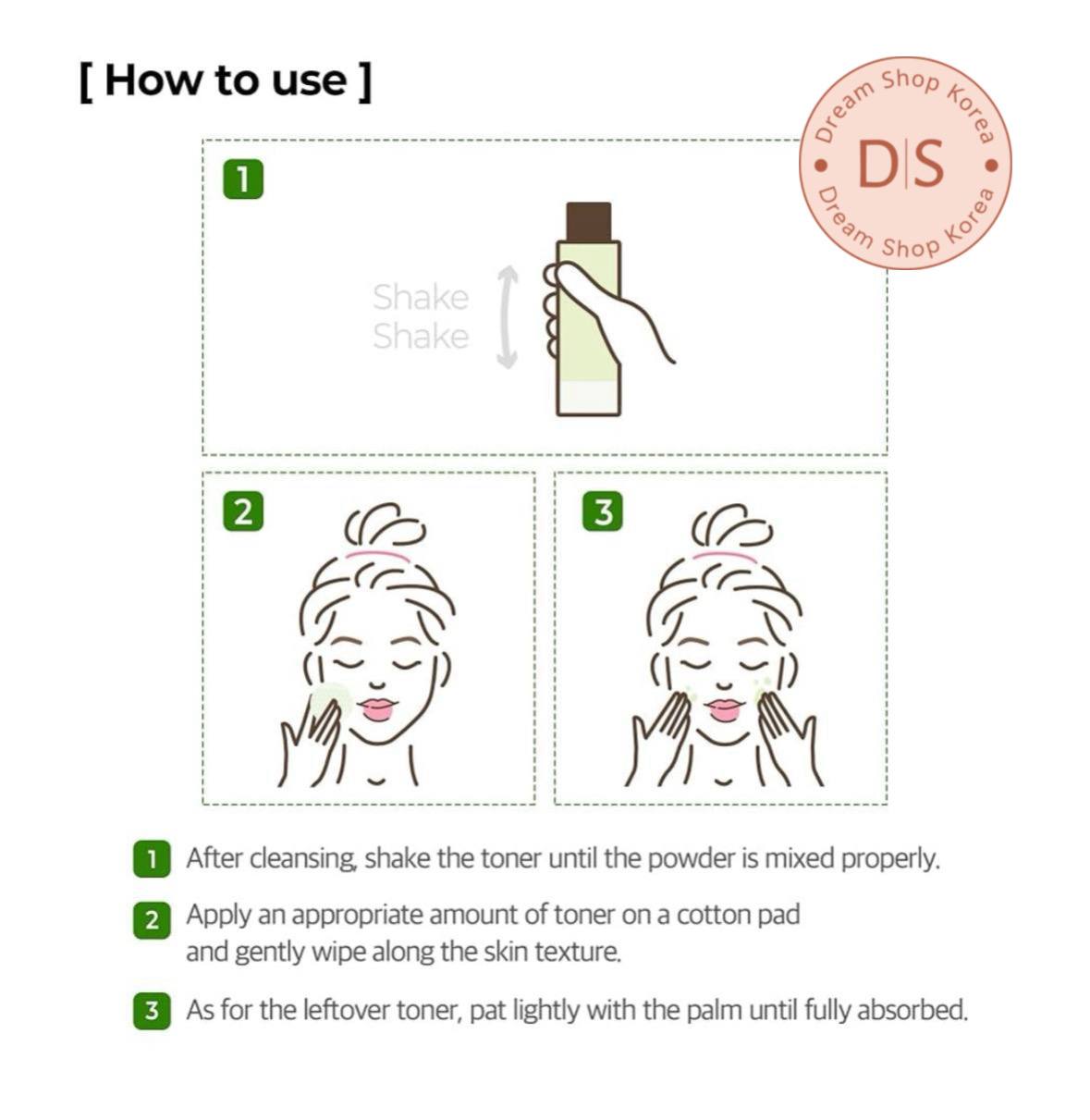 [ How to use ]

Dream Shop Korea
D|S
Dream Shop Korea

1

Shake
Shake

2

3

1 After cleansing, shake the toner until the powder is mixed properly.

2 Apply an appropriate amount of toner on a cotton pad and gently wipe along the skin texture.

3 As for the leftover toner, pat lightly with the palm until fully absorbed.